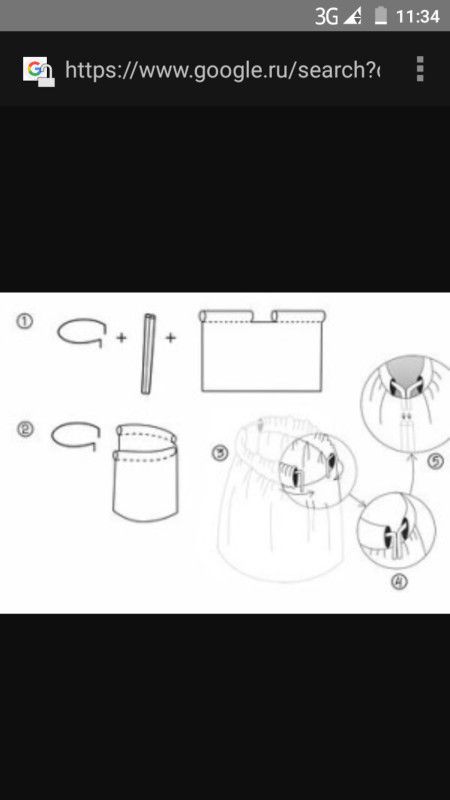 3G 11:34

https://www.google.ru/search?

①
+
+
②
③
④
⑤